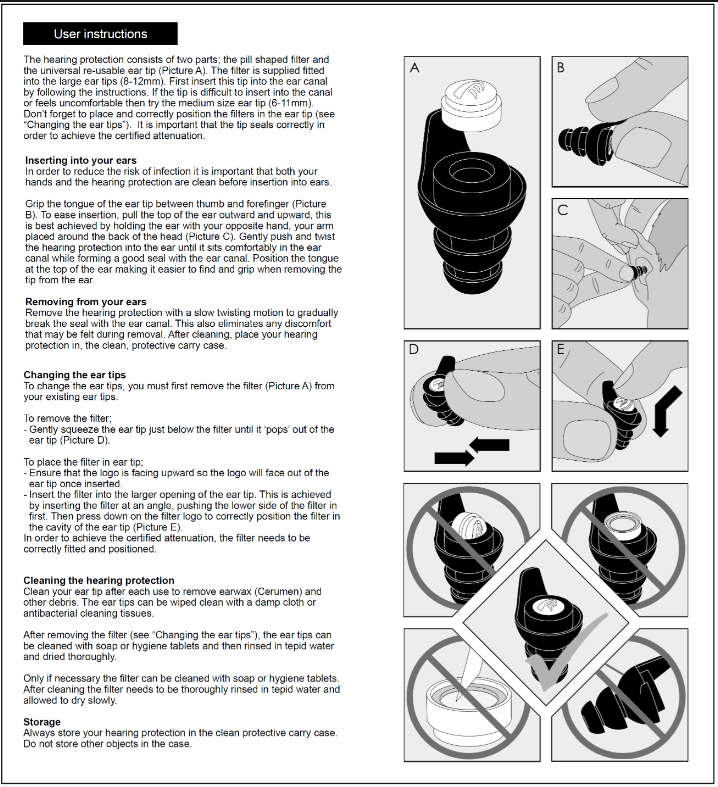 User instructions

The hearing protection consists of two parts; the pill shaped filter and the universal re-usable ear tip (Picture A). The filter is supplied fitted into the large ear tips (8-12mm). First insert this tip into the ear canal by following the instructions. If the tip is difficult to insert into the canal or feels uncomfortable then try the medium size ear tip (6-11mm). Don't forget to place and correctly position the filters in the ear tip (see "Changing the ear tips"). It is important that the tip seals correctly in order to achieve the certified attenuation.

Inserting into your ears
In order to reduce the risk of infection it is important that both your hands and the hearing protection are clean before insertion into ears.

Grip the tongue of the ear tip between thumb and forefinger (Picture B). To ease insertion, pull the top of the ear outward and upward, this is best achieved by holding the ear with your opposite hand, your arm placed around the back of the head (Picture C). Gently push and twist the hearing protection into the ear until it sits comfortably in the ear canal while forming a good seal with the ear canal. Position the tongue at the top of the ear making it easier to find and grip when removing the tip from the ear.

Removing from your ears
Remove the hearing protection with a slow twisting motion to gradually break the seal with the ear canal. This also eliminates any discomfort that may be felt during removal. After cleaning, place your hearing protection in, the clean, protective carry case.

Changing the ear tips
To change the ear tips, you must first remove the filter (Picture A) from your existing ear tips.

To remove the filter;
- Gently squeeze the ear tip just below the filter until it 'pops' out of the ear tip (Picture D).

To place the filter in ear tip;
- Ensure that the logo is facing upward so the logo will face out of the ear tip once inserted.
- Insert the filter into the larger opening of the ear tip. This is achieved by inserting the filter at an angle, pushing the lower side of the filter in first. Then press down on the filter logo to correctly position the filter in the cavity of the ear tip (Picture E).
In order to achieve the certified attenuation, the filter needs to be correctly fitted and positioned.

Cleaning the hearing protection
Clean your ear tip after each use to remove earwax (Cerumen) and other debris. The ear tips can be wiped clean with a damp cloth or antibacterial cleaning tissues.

After removing the filter (see "Changing the ear tips"), the ear tips can be cleaned with soap or hygiene tablets and then rinsed in tepid water and dried thoroughly.

Only if necessary the filter can be cleaned with soap or hygiene tablets. After cleaning the filter needs to be thoroughly rinsed in tepid water and allowed to dry slowly.

Storage
Always store your hearing protection in the clean protective carry case. Do not store other objects in the case.

A

B

C

D

E